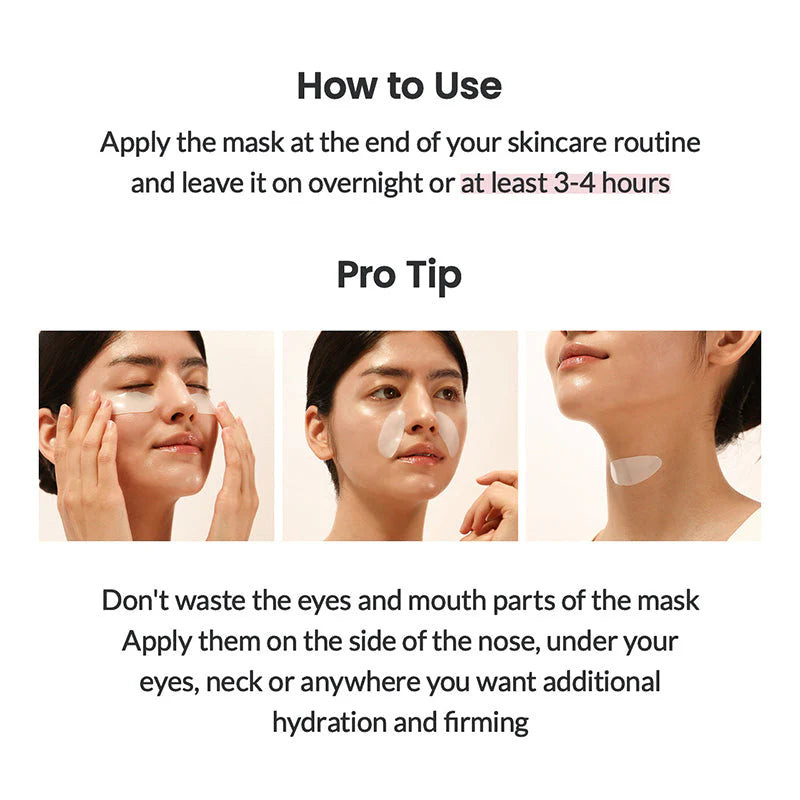 How to Use

Apply the mask at the end of your skincare routine and leave it on overnight or at least 3-4 hours

Pro Tip

Don't waste the eyes and mouth parts of the mask
Apply them on the side of the nose, under your eyes, neck or anywhere you want additional hydration and firming