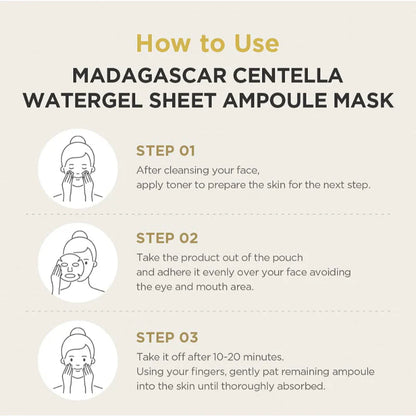 How to Use

MADAGASCAR CENTELLA WATERGEL SHEET AMPOULE MASK

STEP 01
After cleansing your face, apply toner to prepare the skin for the next step.

STEP 02
Take the product out of the pouch and adhere it evenly over your face avoiding the eye and mouth area.

STEP 03
Take it off after 10-20 minutes. Using your fingers, gently pat remaining ampoule into the skin until thoroughly absorbed.