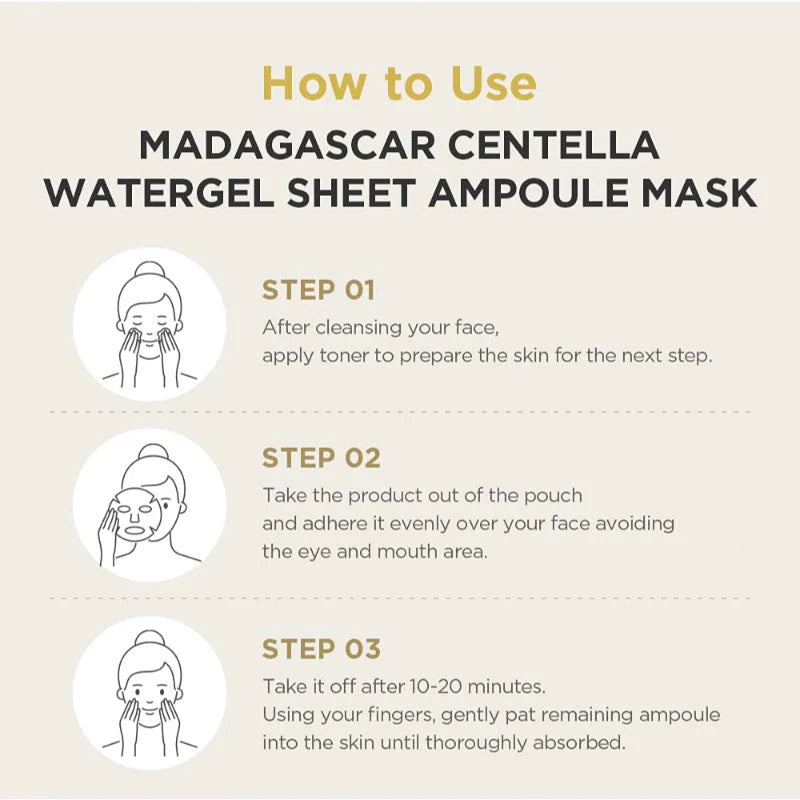 How to Use

MADAGASCAR CENTELLA WATERGEL SHEET AMPOULE MASK

STEP 01

After cleansing your face, apply toner to prepare the skin for the next step.

STEP 02

Take the product out of the pouch and adhere it evenly over your face avoiding the eye and mouth area.

STEP 03

Take it off after 10-20 minutes. Using your fingers, gently pat remaining ampoule into the skin until thoroughly absorbed.